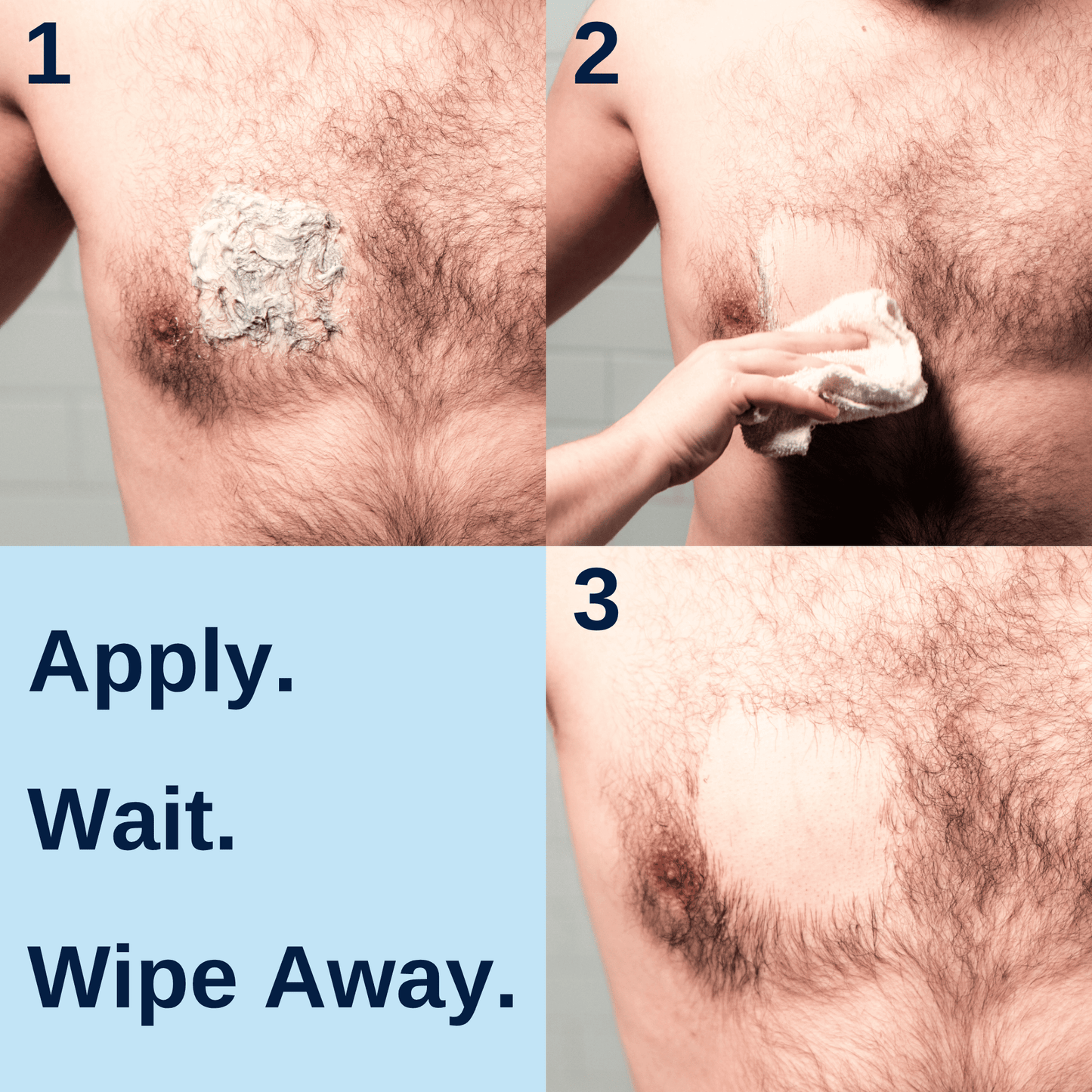 1

2

Apply.

Wait.

Wipe Away.

3