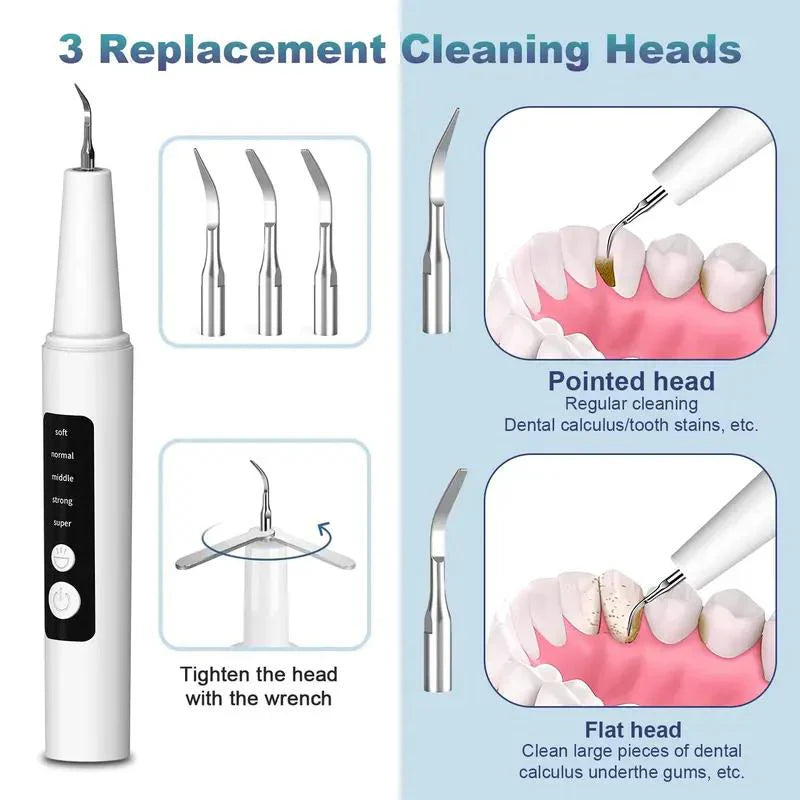 3 Replacement Cleaning Heads

soft
normal
middle
strong
super

Tighten the head with the wrench

Pointed head
Regular cleaning
Dental calculus/tooth stains, etc.

Flat head
Clean large pieces of dental calculus underthe gums, etc.